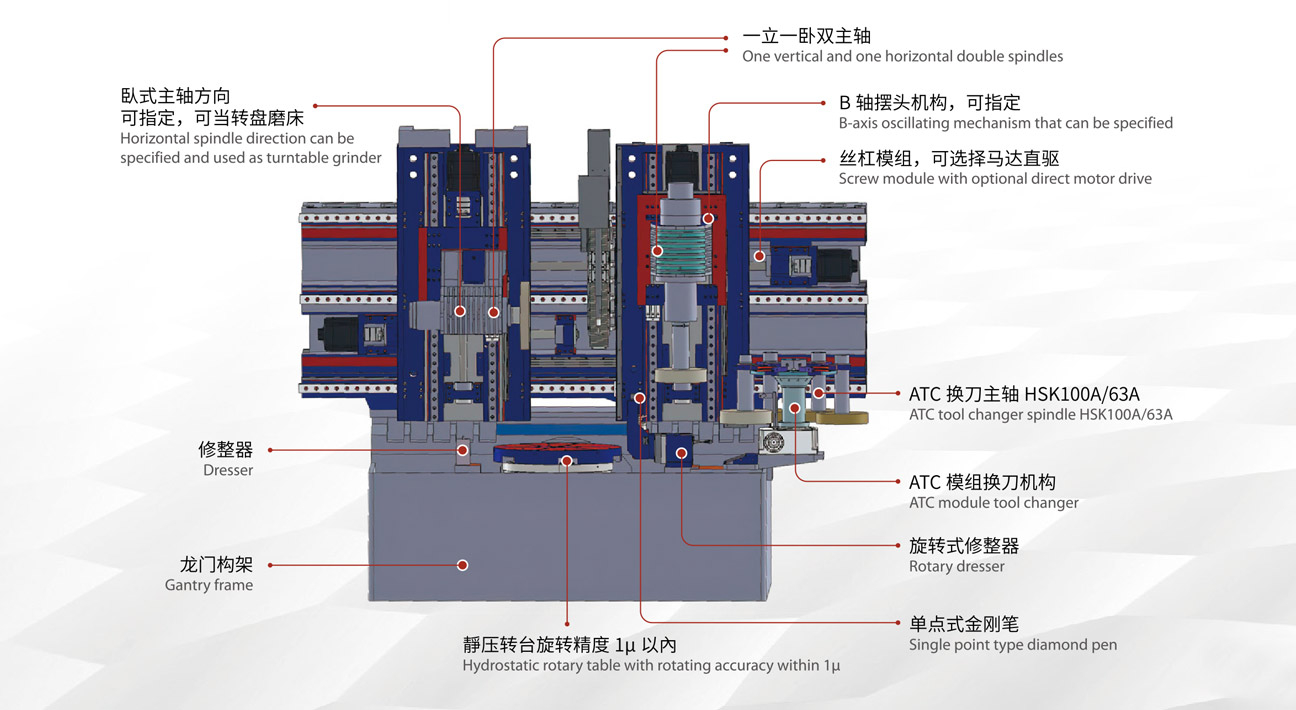 一立一卧双主轴
One vertical and one horizontal double spindles

卧式主轴方向
可指定，可当转盘磨床
Horizontal spindle direction can be specified and used as turntable grinder

B 轴摆头机构，可指定
B-axis oscillating mechanism that can be specified

丝杠模组，可选择马达直驱
Screw module with optional direct motor drive

ATC 换刀主轴 HSK100A/63A
ATC tool changer spindle HSK100A/63A

修整器
Dresser

ATC 模组换刀机构
ATC module tool changer

旋转式修整器
Rotary dresser

龙门构架
Gantry frame

单点式金刚笔
Single point type diamond pen

静压转台旋转精度 1μ 以内
Hydrostatic rotary table with rotating accuracy within 1μ